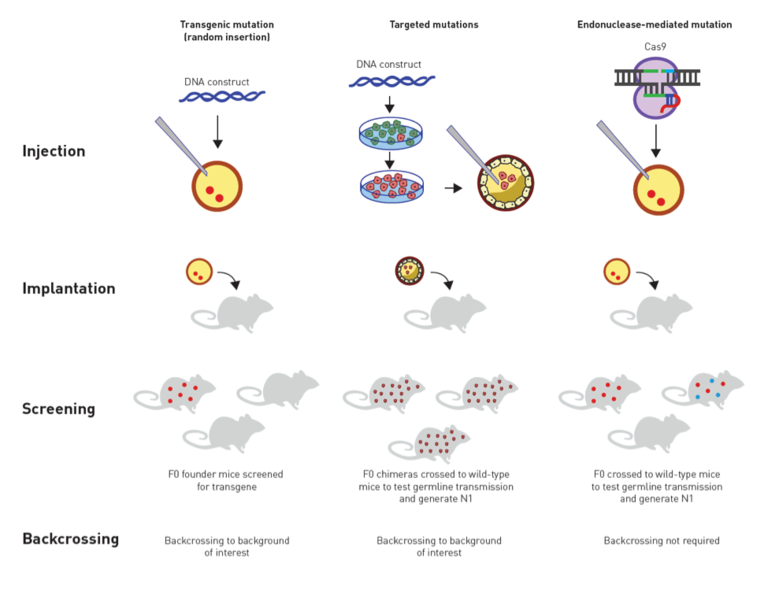 Transgenic mutation (random insertion)

Targeted mutations

Endonuclease-mediated mutation

DNA construct

DNA construct

Cas9

Injection

Implantation

Screening

F0 founder mice screened for transgene

F0 chimeras crossed to wild-type mice to test germline transmission and generate N1

F0 crossed to wild-type mice to test germline transmission and generate N1

Backcrossing

Backcrossing to background of interest

Backcrossing to background of interest

Backcrossing not required